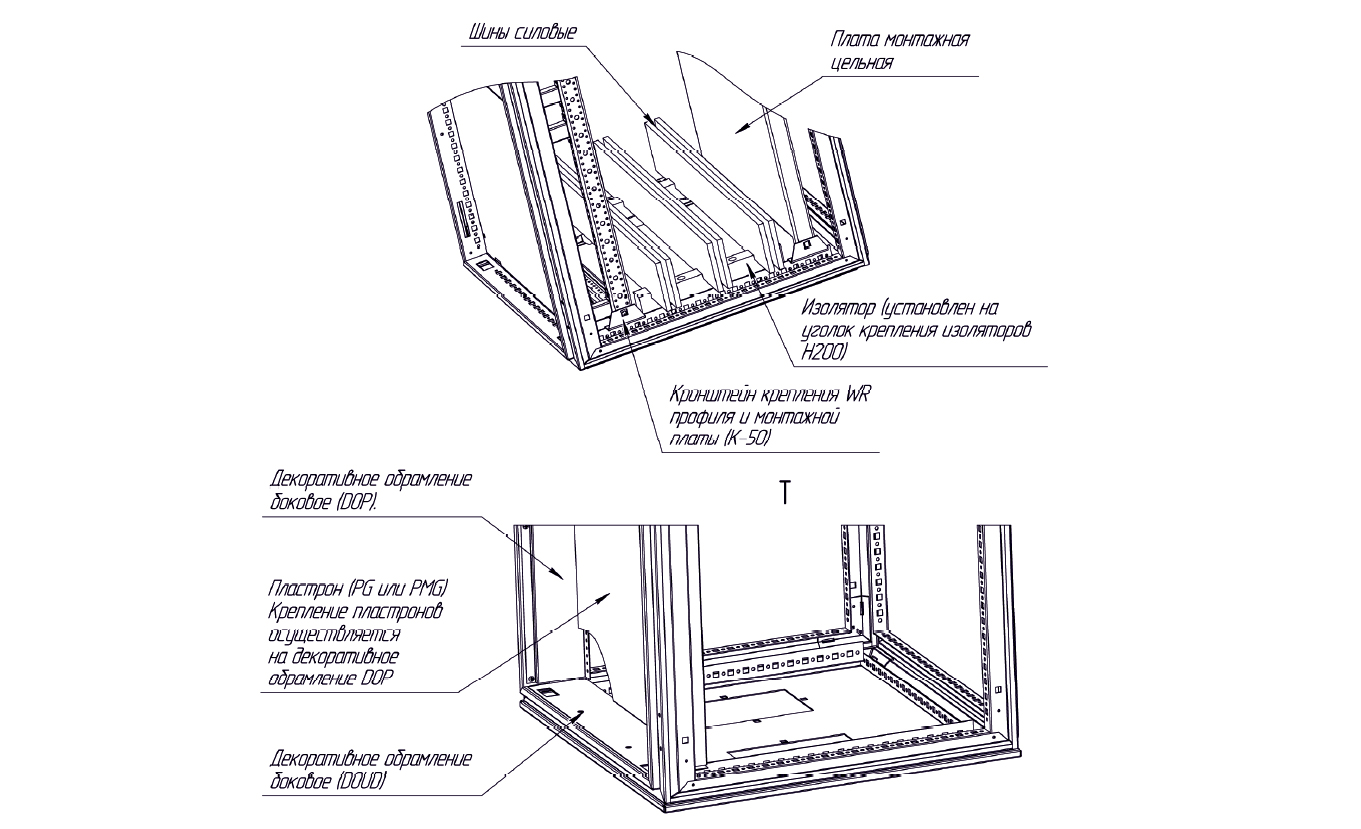 Шины силовые

Плата монтажная цельная

Изолятор (установлен на уголок крепления изоляторов H200)

Кронштейн крепления WR профиля и монтажной платы (K-50)

Декоративное обрамление боковое (DOP).

T

Пластрон (PG или PMG) Крепление пластронов осуществляется на декоративное обрамление DOP

Декоративное обрамление боковое (DOUD)